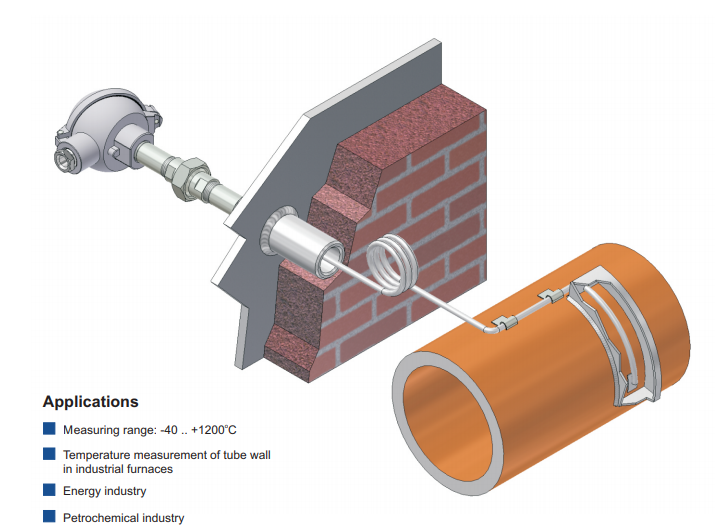 Applications

Measuring range: -40 .. +1200°C

Temperature measurement of tube wall in industrial furnaces

Energy industry

Petrochemical industry