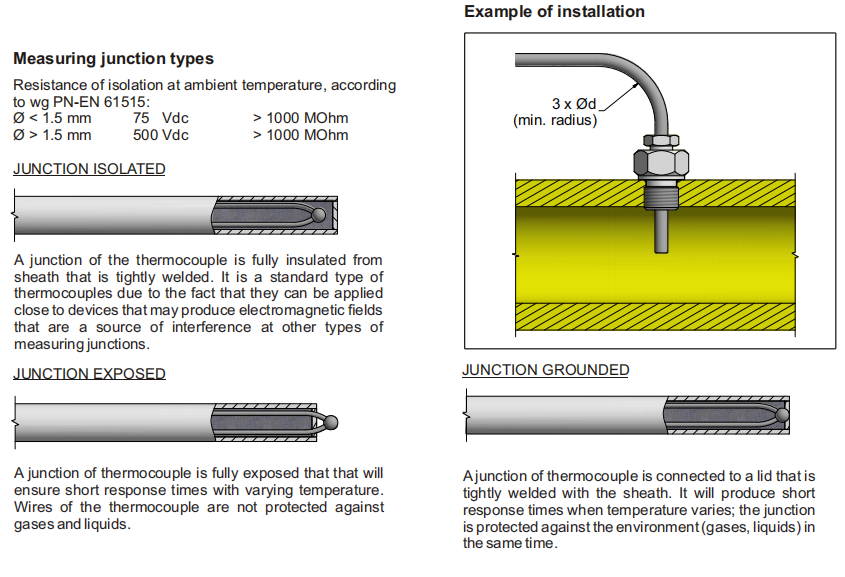 Measuring junction types

Resistance of isolation at ambient temperature, according to wg PN-EN 61515:

| Ø < 1.5 mm | 75 Vdc | > 1000 MOhm |
|---|---|---|
| Ø > 1.5 mm | 500 Vdc | > 1000 MOhm |

JUNCTION ISOLATED

A junction of the thermocouple is fully insulated from sheath that is tightly welded. It is a standard type of thermocouples due to the fact that they can be applied close to devices that may produce electromagnetic fields that are a source of interference at other types of measuring junctions.

JUNCTION EXPOSED

A junction of thermocouple is fully exposed that that will ensure short response times with varying temperature. Wires of the thermocouple are not protected against gases and liquids.

Example of installation

3 x Ød
(min. radius)

JUNCTION GROUNDED

A junction of thermocouple is connected to a lid that is tightly welded with the sheath. It will produce short response times when temperature varies; the junction is protected against the environment (gases, liquids) in the same time.